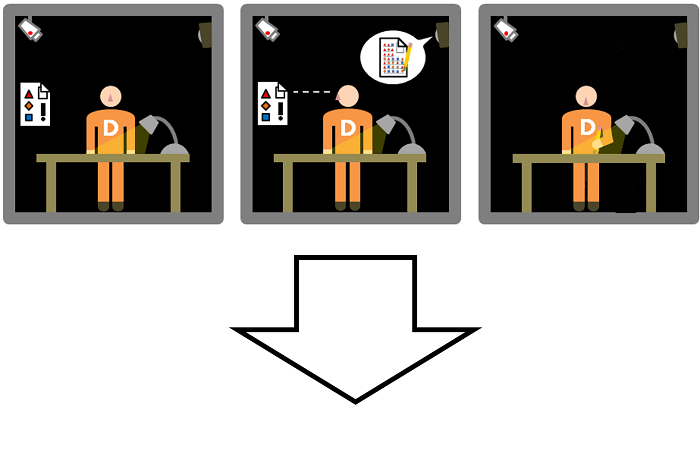 D

D

D