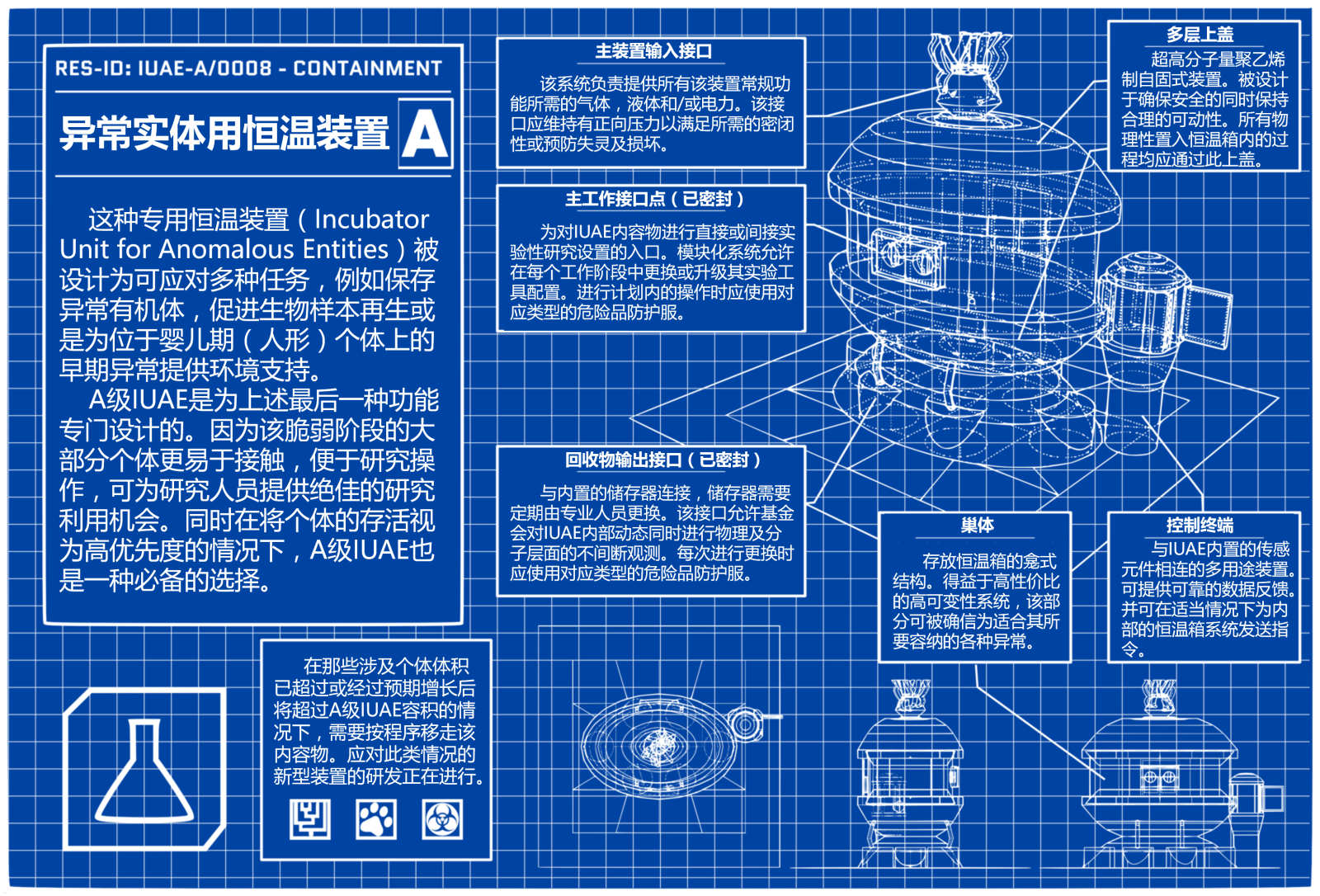 RES-ID: IUAE-A/0008 - CONTAINMENT

异常实体用恒温装置 A

这种专用恒温装置（Incubator Unit for Anomalous Entities）被设计为可应对多种任务，例如保存异常有机体，促进生物样本再生或是为位于婴儿期（人形）个体上的早期异常提供环境支持。

A级IUAE是为上述最后一种功能专门设计的。因为该脆弱阶段的大部分个体更易于接触，便于研究操作，可为研究人员提供绝佳的研究利用机会。同时在将个体的存活视为高优先度的情况下，A级IUAE也是一种必备的选择。

在那些涉及个体体积已超过或经过预期增长后将超过A级IUAE容积的情况下，需要按程序移走该内容物。应对此类情况的新型装置的研发正在进行。

主装置输入接口

该系统负责提供所有该装置常规功能所需的气体，液体和/或电力。该接口应维持有正向压力以满足所需的密闭性或预防失灵及损坏。

主工作接口点（已密封）

为对IUAE内容物进行直接或间接实验性研究设置的入口。模块化系统允许在每个工作阶段中更换或升级其实验工具配置。进行计划内的操作时应使用对应类型的危险品防护服。

回收物输出接口（已密封）

与内置的储存器连接，储存器需要定期由专业人员更换。该接口允许基金会对IUAE内部动态同时进行物理及分子层面的不间断观测。每次进行更换时应使用对应类型的危险品防护服。

多层上盖

超高分子量聚乙烯制自固式装置。被设计于确保安全的同时保持合理的可动性。所有物理性置入恒温箱内的过程均应通过此上盖。

巢体

存放恒温箱的龛式结构。得益于高性价比的高可变性系统，该部分可被确信为适合其所要容纳的各种异常。

控制终端

与IUAE内置的传感元件相连的多用途装置。可提供可靠的数据反馈。并可在适当情况下为内部的恒温箱系统发送指令。