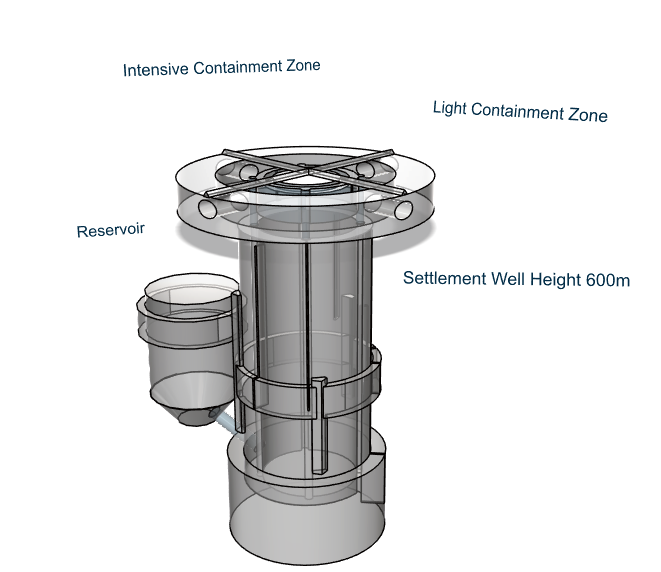 Intensive Containment Zone

Light Containment Zone

Reservoir

Settlement Well Height 600m