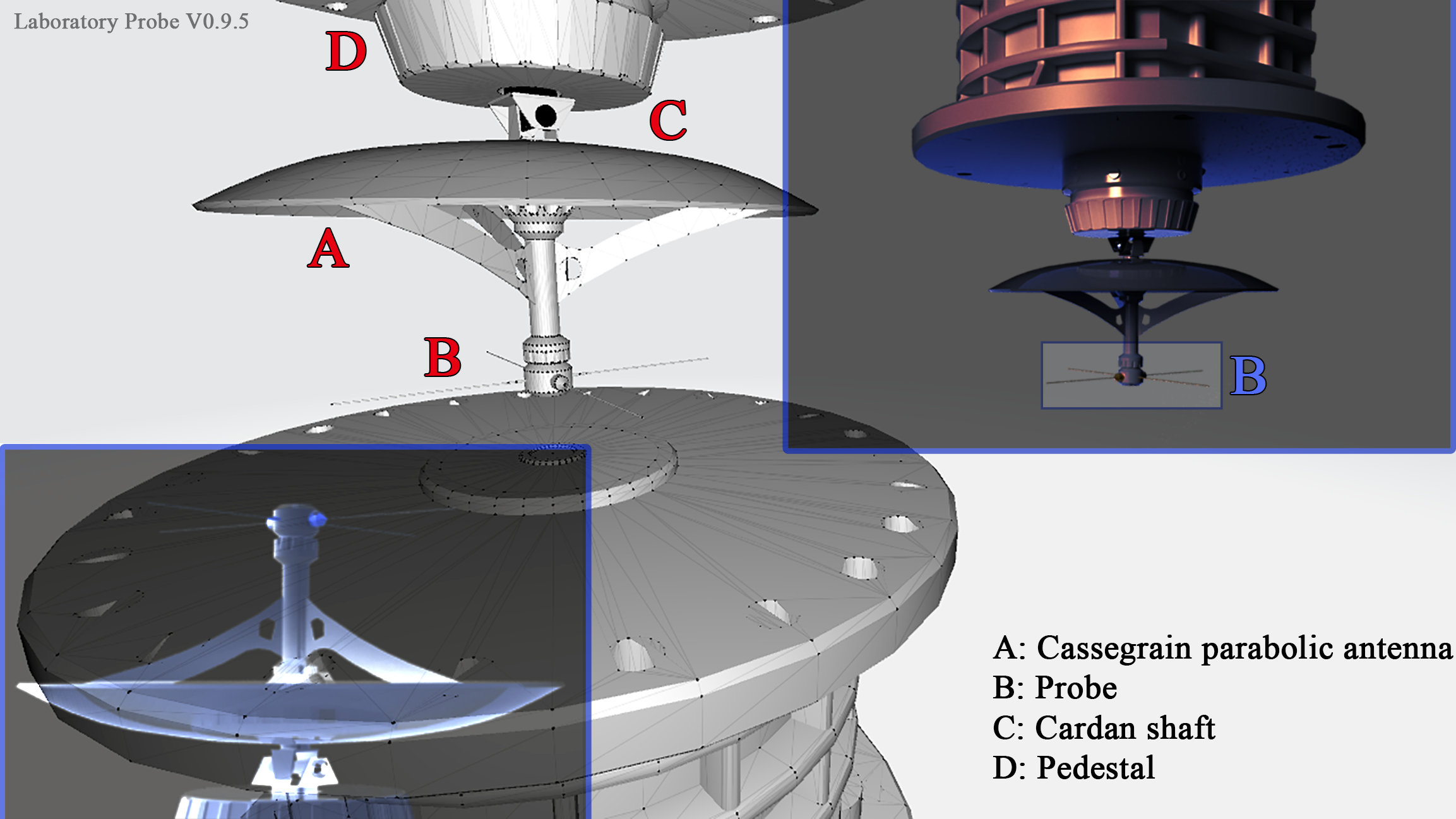 Laboratory Probe V0.9.5

D

C

A

B

B

A: Cassegrain parabolic antenna
B: Probe
C: Cardan shaft
D: Pedestal