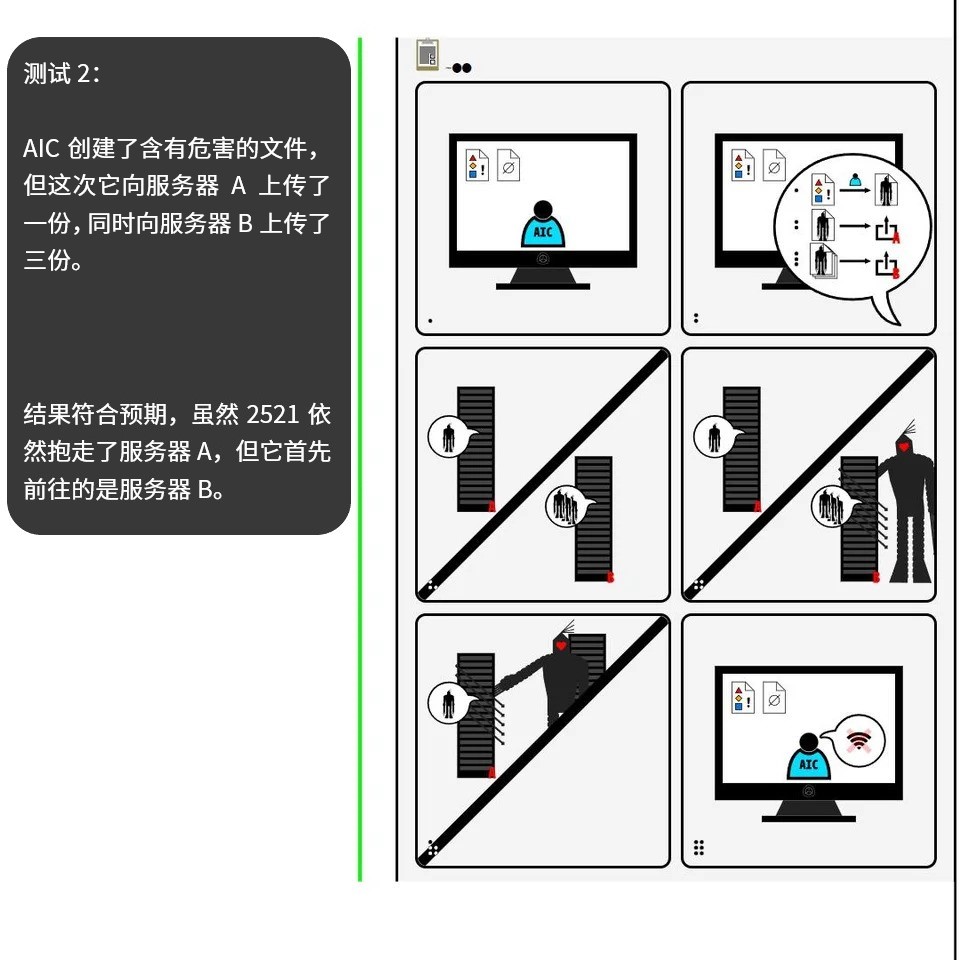 测试 2：

AIC 创建了含有危害的文件，但这次它向服务器 A 上传了一份，同时向服务器 B 上传了三份。

结果符合预期，虽然 2521 依然抱走了服务器 A，但它首先前往的是服务器 B。

AIC

A

B

A

B

A

B

A

AIC