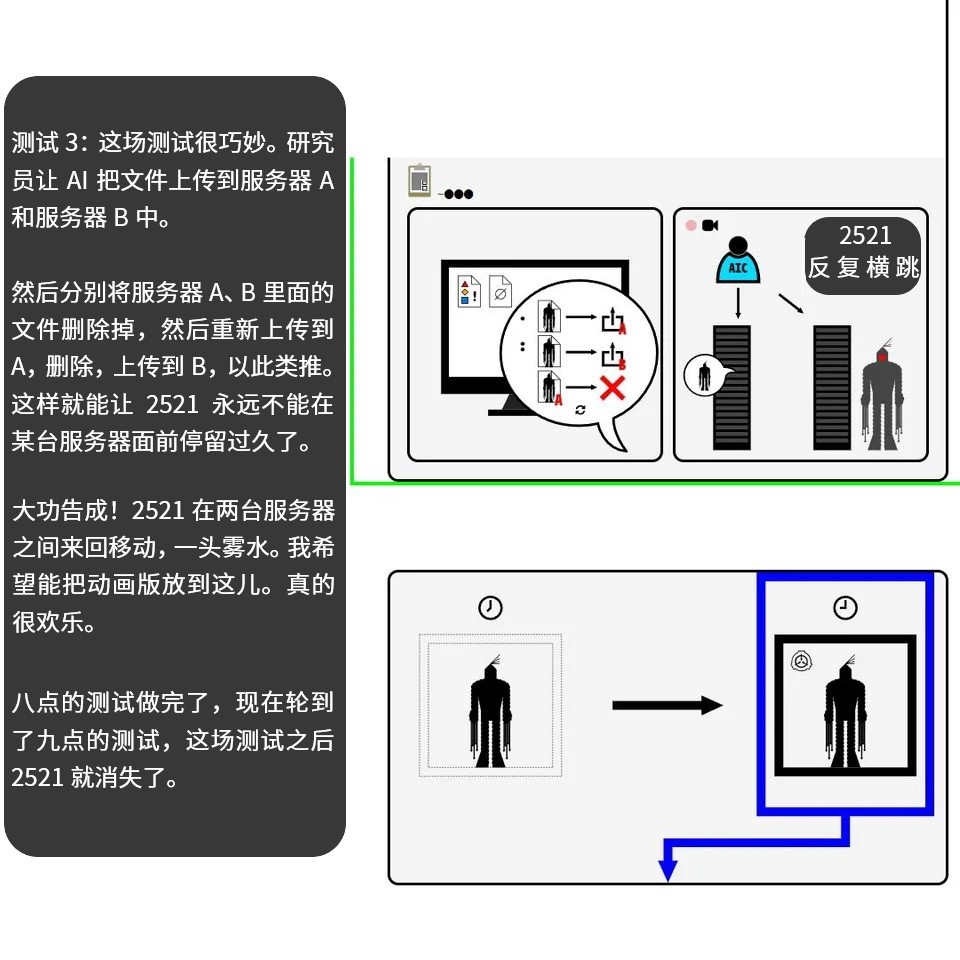 测试 3：这场测试很巧妙。研究员让 AI 把文件上传到服务器 A 和服务器 B 中。

然后分别将服务器 A、B 里面的文件删除掉，然后重新上传到 A，删除，上传到 B，以此类推。这样就能让 2521 永远不能在某台服务器面前停留过久了。

大功告成！2521 在两台服务器之间来回移动，一头雾水。我希望能把动画版放到这儿。真的很欢乐。

八点的测试做完了，现在轮到了九点的测试，这场测试之后 2521 就消失了。

A

B

A

AIC

2521
反复横跳