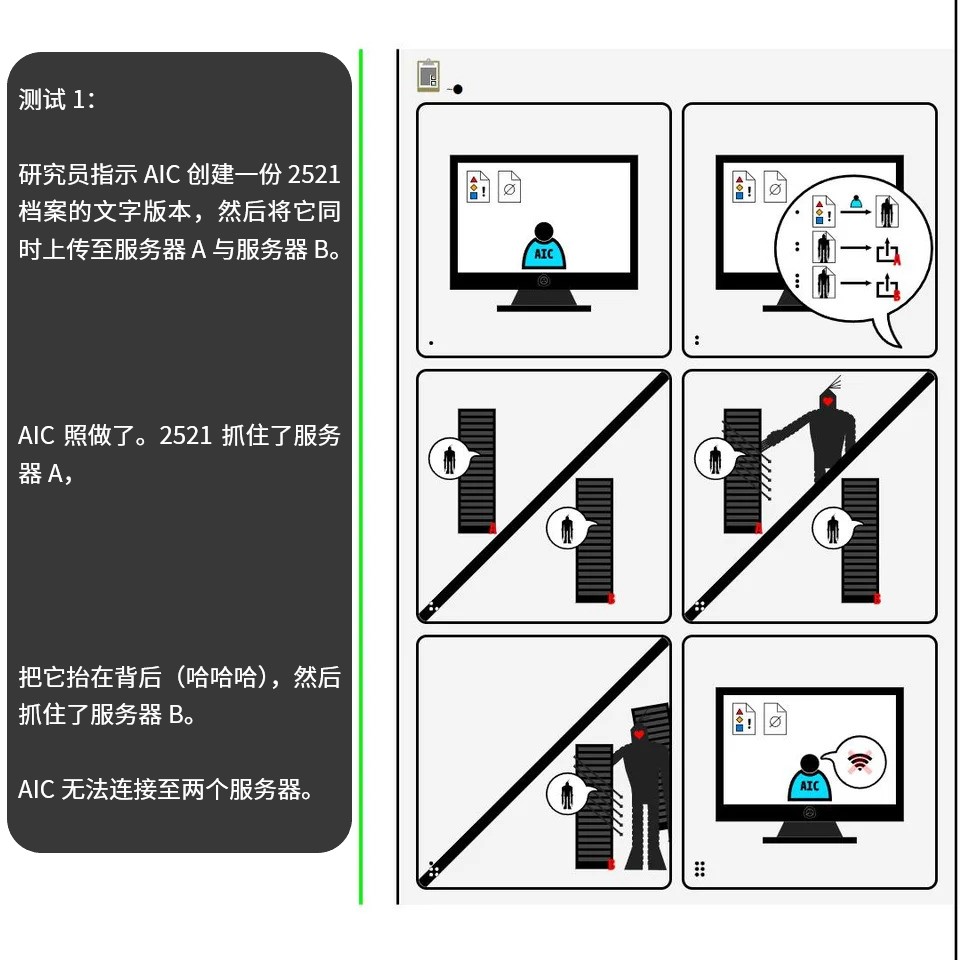 测试 1：

研究员指示 AIC 创建一份 2521 档案的文字版本，然后将它同时上传至服务器 A 与服务器 B。

AIC 照做了。2521 抓住了服务器 A，

把它抬在背后（哈哈哈），然后抓住了服务器 B。

AIC 无法连接至两个服务器。

AIC

A

B

A

B

A

B

B

AIC